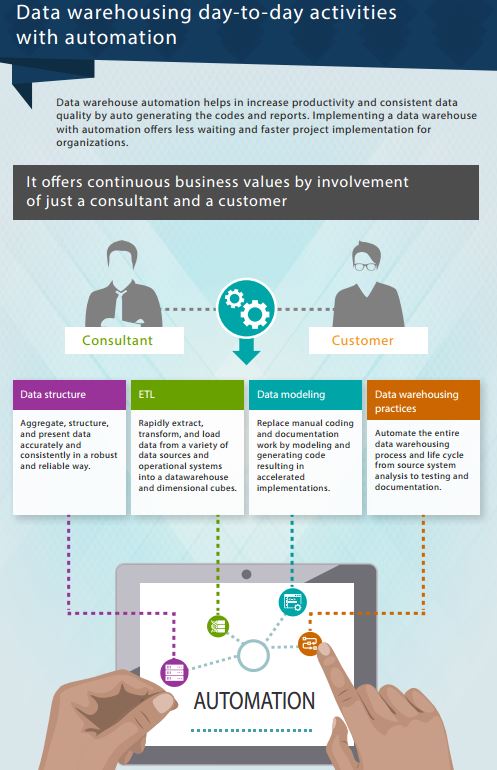 Data warehousing day-to-day activities with automation

Data warehouse automation helps in increase productivity and consistent data quality by auto generating the codes and reports. Implementing a data warehouse with automation offers less waiting and faster project implementation for organizations.

It offers continuous business values by involvement of just a consultant and a customer

Consultant

Customer

Data structure

Aggregate, structure, and present data accurately and consistently in a robust and reliable way.

ETL

Rapidly extract, transform, and load data from a variety of data sources and operational systems into a datawarehouse and dimensional cubes.

Data modeling

Replace manual coding and documentation work by modeling and generating code resulting in accelerated implementations.

Data warehousing practices

Automate the entire data warehousing process and life cycle from source system analysis to testing and documentation.

AUTOMATION